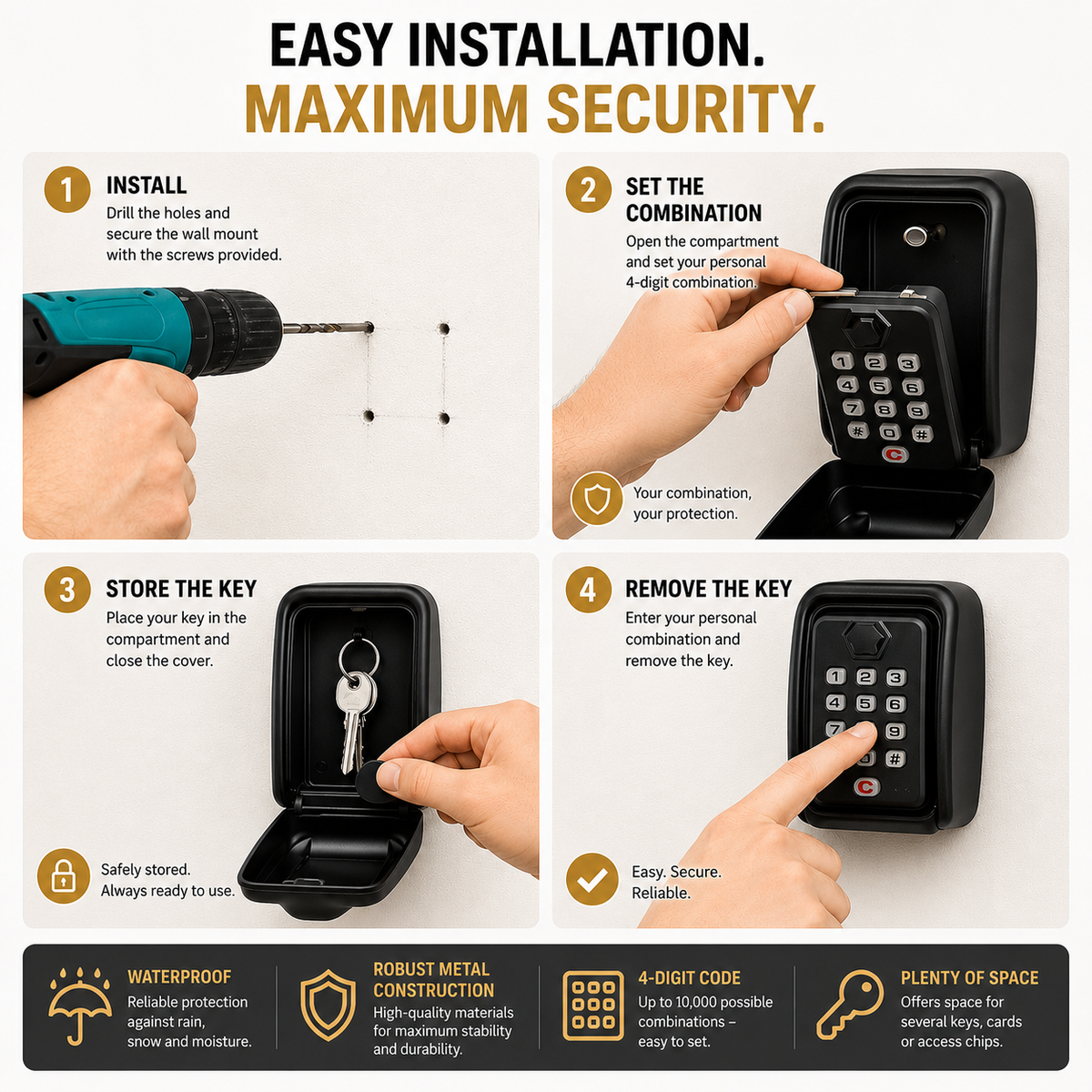 EASY INSTALLATION.
MAXIMUM SECURITY.

1 INSTALL
Drill the holes and secure the wall mount with the screws provided.

2 SET THE COMBINATION
Open the compartment and set your personal 4-digit combination.

1 2 3
4 5 6
7 8 9
# 0 #
C

Your combination, your protection.

3 STORE THE KEY
Place your key in the compartment and close the cover.

Safely stored. Always ready to use.

4 REMOVE THE KEY
Enter your personal combination and remove the key.

1 2 3
4 5 6
7 9
# 
C

Easy. Secure. Reliable.

WATERPROOF
Reliable protection against rain, snow and moisture.

ROBUST METAL CONSTRUCTION
High-quality materials for maximum stability and durability.

4-DIGIT CODE
Up to 10,000 possible combinations – easy to set.

PLENTY OF SPACE
Offers space for several keys, cards or access chips.