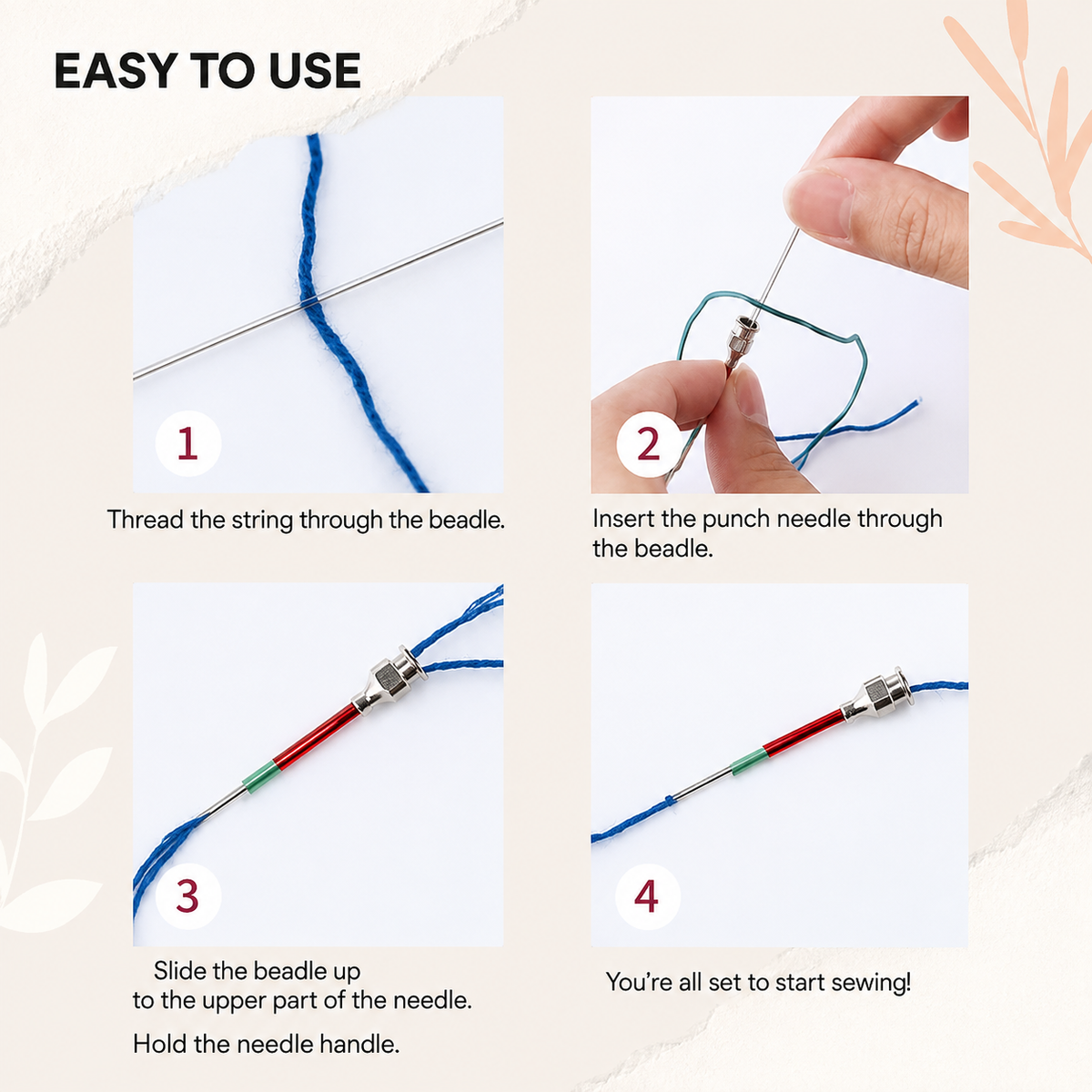 EASY TO USE

1

Thread the string through the beadle.

2

Insert the punch needle through the beadle.

3

Slide the beadle up to the upper part of the needle.

Hold the needle handle.

4

You're all set to start sewing!